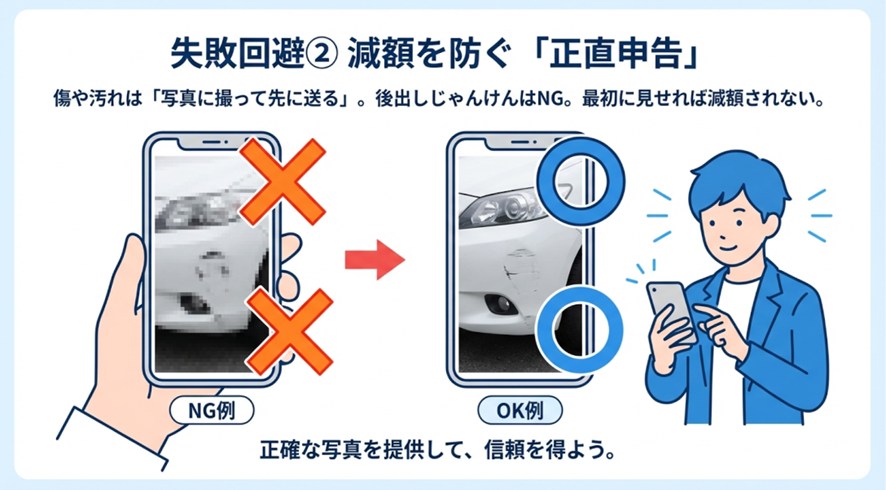 失敗回避② 減額を防ぐ「正直申告」

傷や汚れは「写真に撮って先に送る」。後出しじゃんけんはNG。最初に見せれば減額されない。

NG例

OK例

正確な写真を提供して、信頼を得よう。